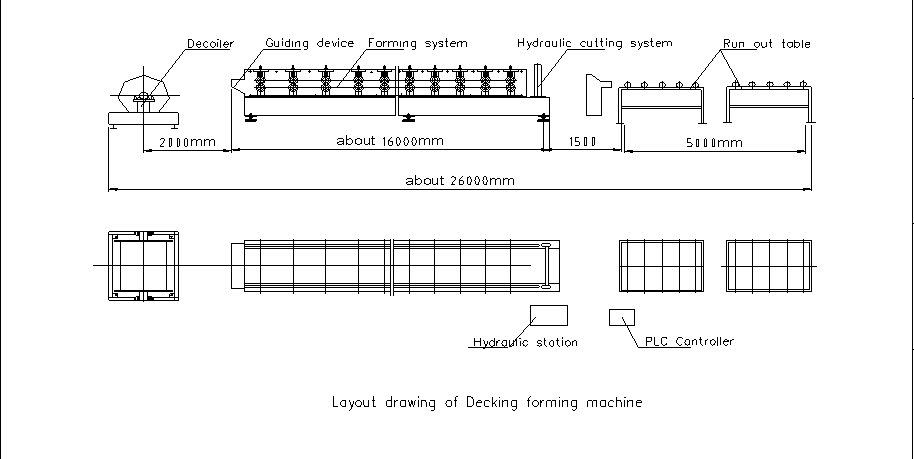 Decoiler
Guiding device
Forming system
Hydraulic cutting system
Run out table
2000mm
about 16000mm
1500
5000mm
about 26000mm
Hydraulic station
PLC Controller

Layout drawing of Decking forming machine